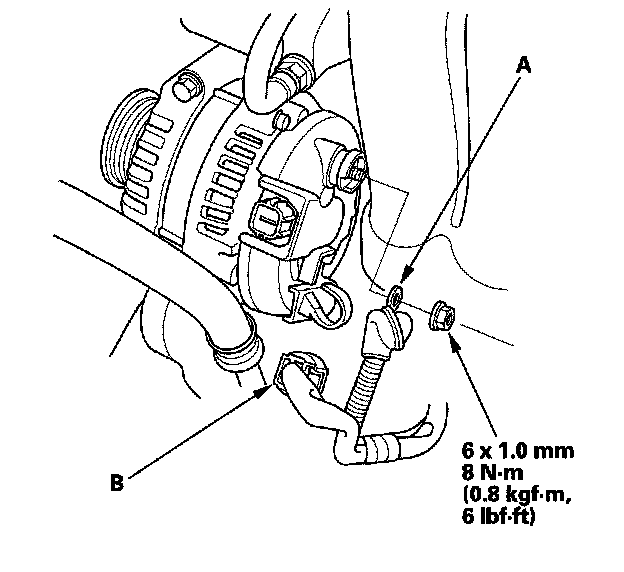 A

B

6 x 1.0 mm
8 N·m
(0.8 kgf·m,
6 lbf·ft)