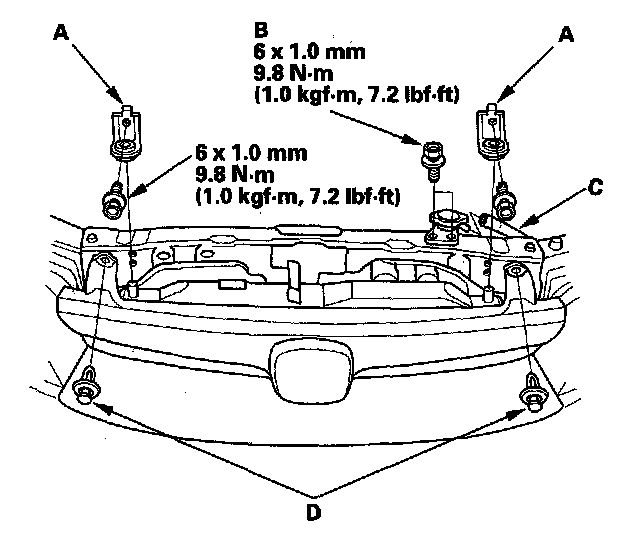 A

B
6 x 1.0 mm
9.8 N·m
(1.0 kgf·m, 7.2 lbf·ft)

A

6 x 1.0 mm
9.8 N·m
(1.0 kgf·m, 7.2 lbf·ft)

C

D