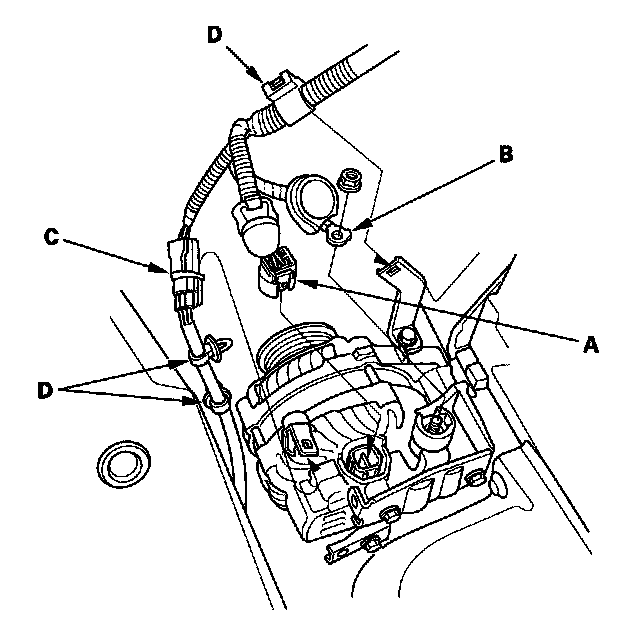 D
B
C
A
D