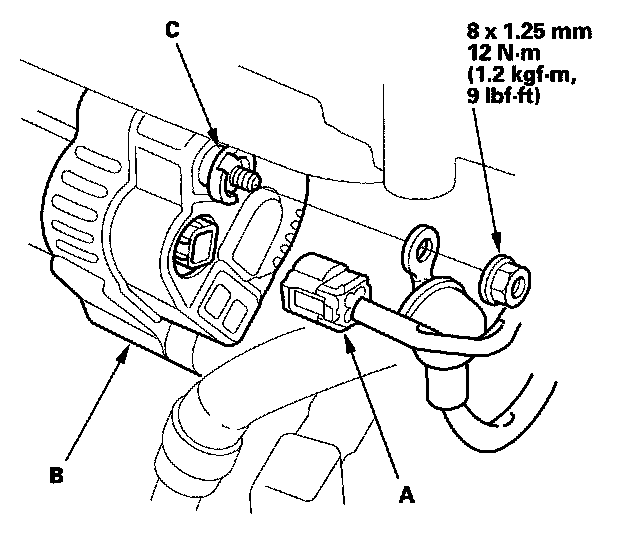 C

8 x 1.25 mm
12 N·m
(1.2 kgf·m,
9 lbf·ft)

B

A