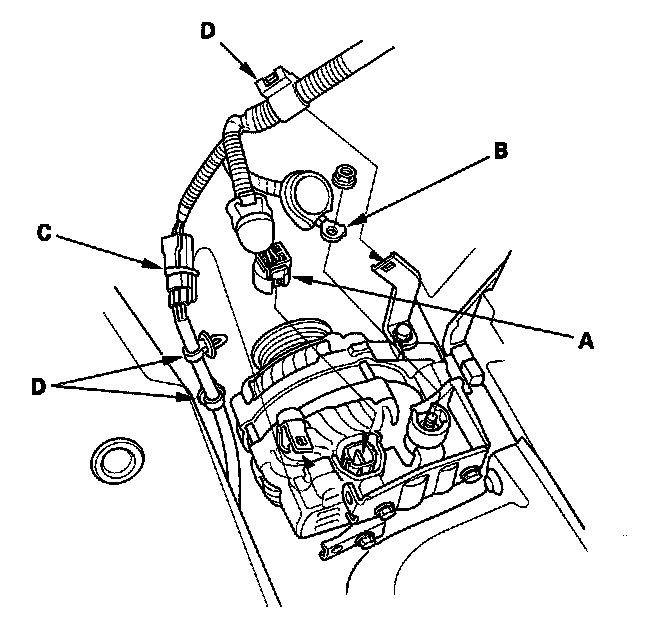 D
B
C
A
D