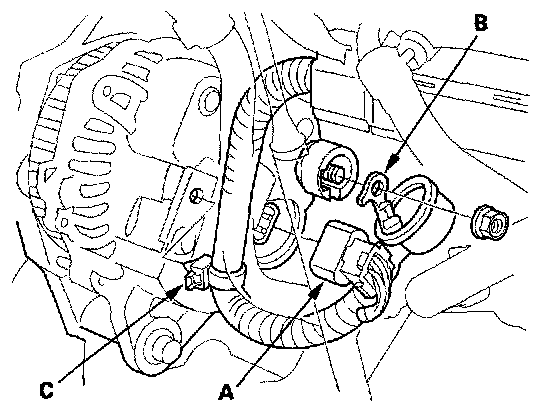 B

C

A