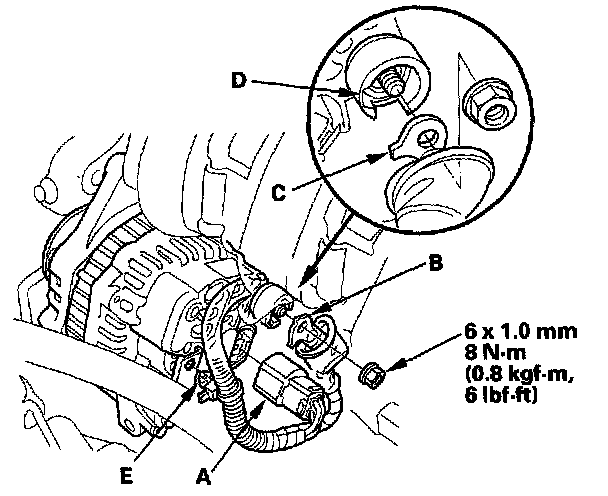 D

C

B

6 x 1.0 mm
8 N·m
(0.8 kgf·m,
6 lbf·ft)

E

A