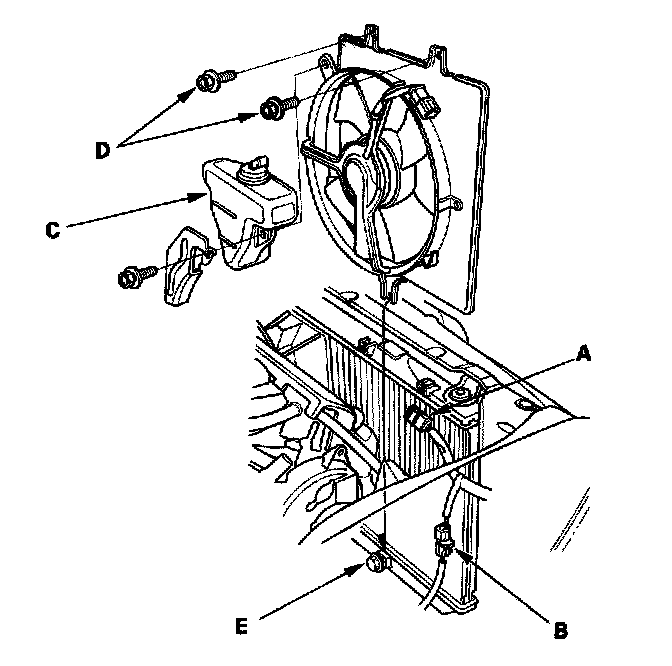 D
C
A
E
B