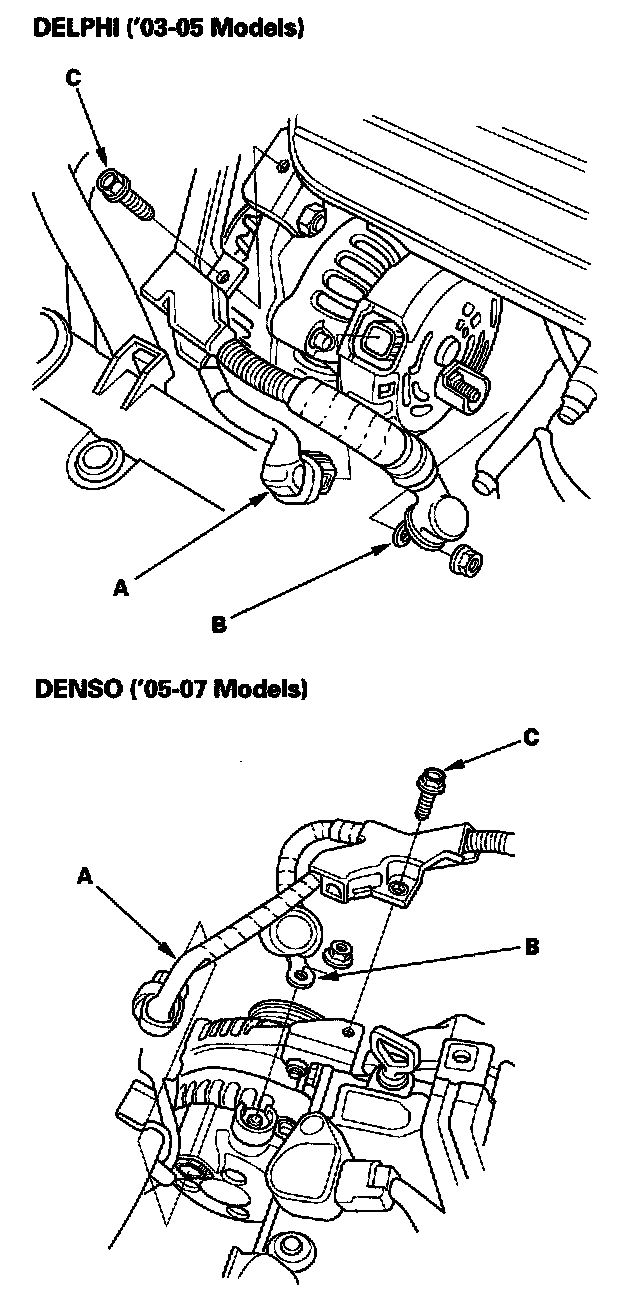 DELPHI ('03-05 Models)

C

A

B

DENSO ('05-07 Models)

C

A

B