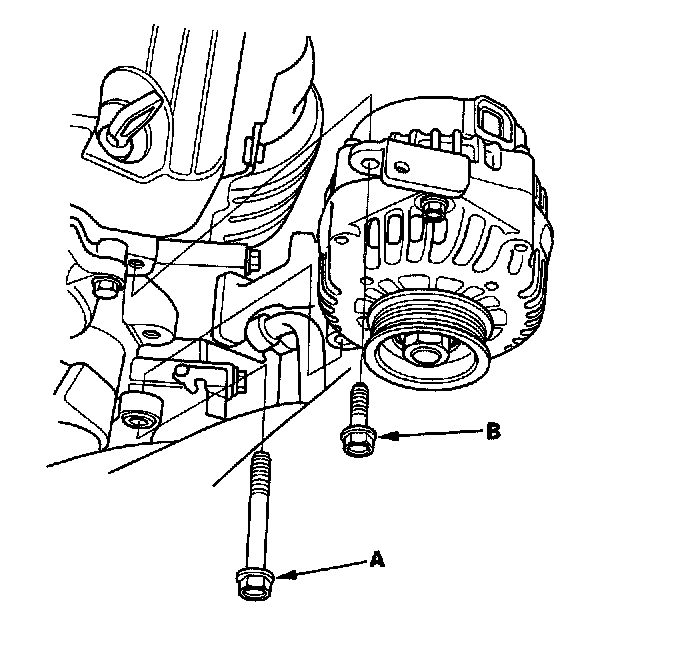 B

A