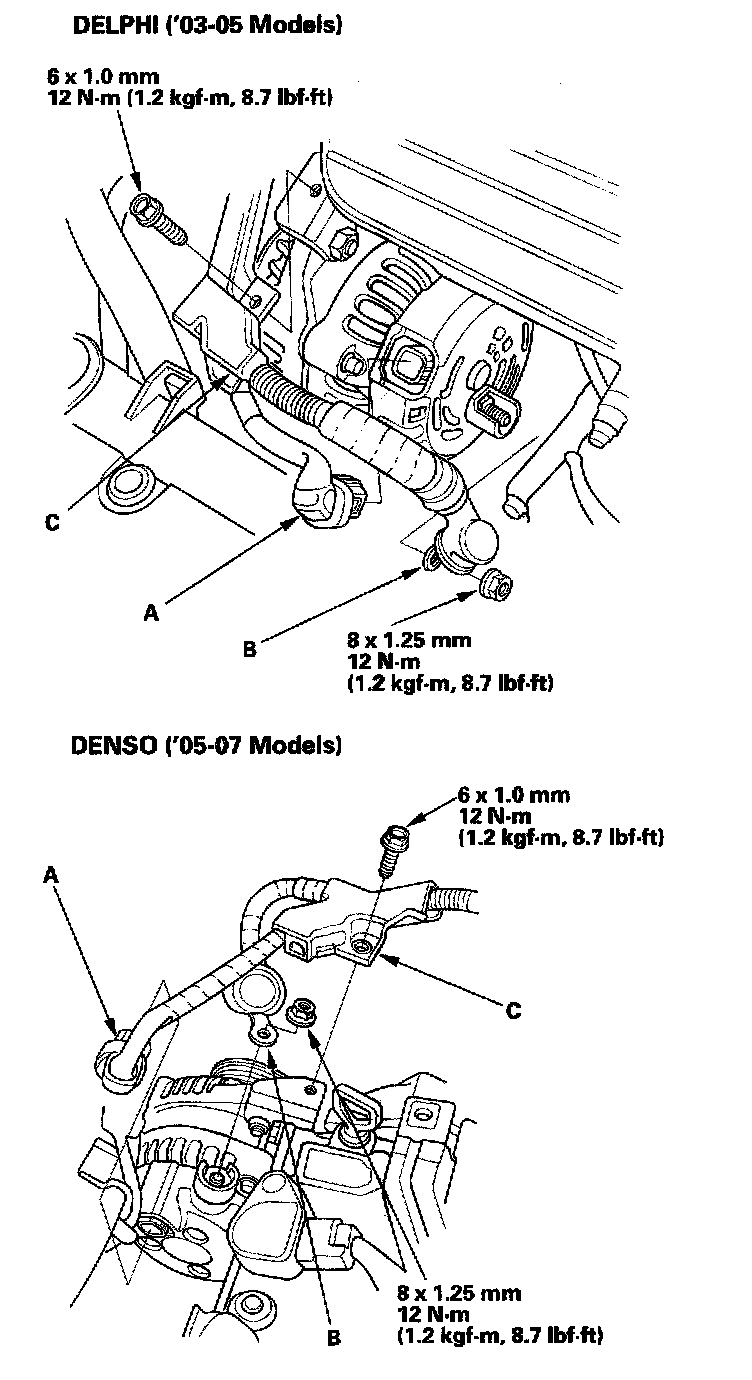 DELPHI ('03-05 Models)

6 x 1.0 mm
12 N·m (1.2 kgf·m, 8.7 lbf·ft)

C

A

B

8 x 1.25 mm
12 N·m
(1.2 kgf·m, 8.7 lbf·ft)

DENSO ('05-07 Models)

6 x 1.0 mm
12 N·m
(1.2 kgf·m, 8.7 lbf·ft)

A

C

B

8 x 1.25 mm
12 N·m
(1.2 kgf·m, 8.7 lbf·ft)