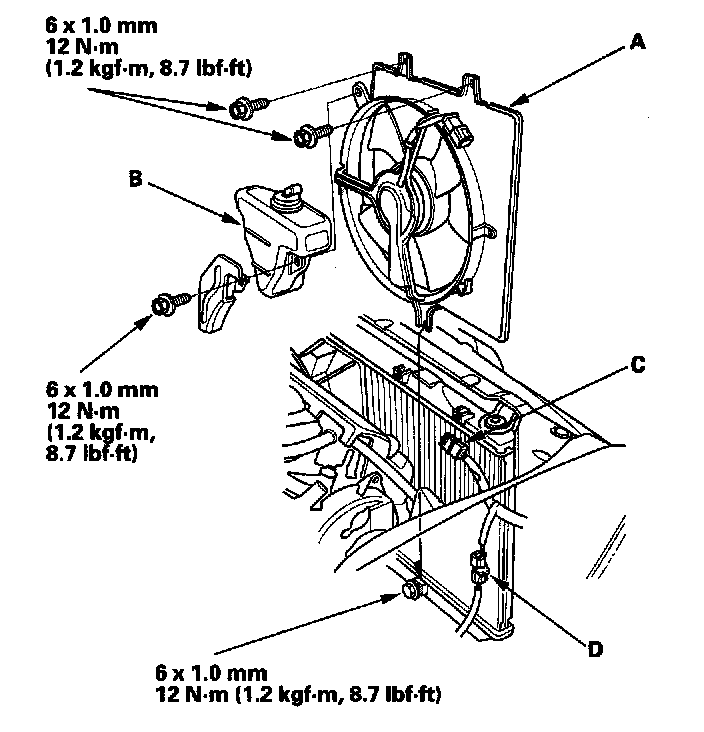 6 x 1.0 mm
12 N·m
(1.2 kgf·m, 8.7 lbf·ft)

A

B

6 x 1.0 mm
12 N·m
(1.2 kgf·m,
8.7 lbf·ft)

C

D

6 x 1.0 mm
12 N·m (1.2 kgf·m, 8.7 lbf·ft)