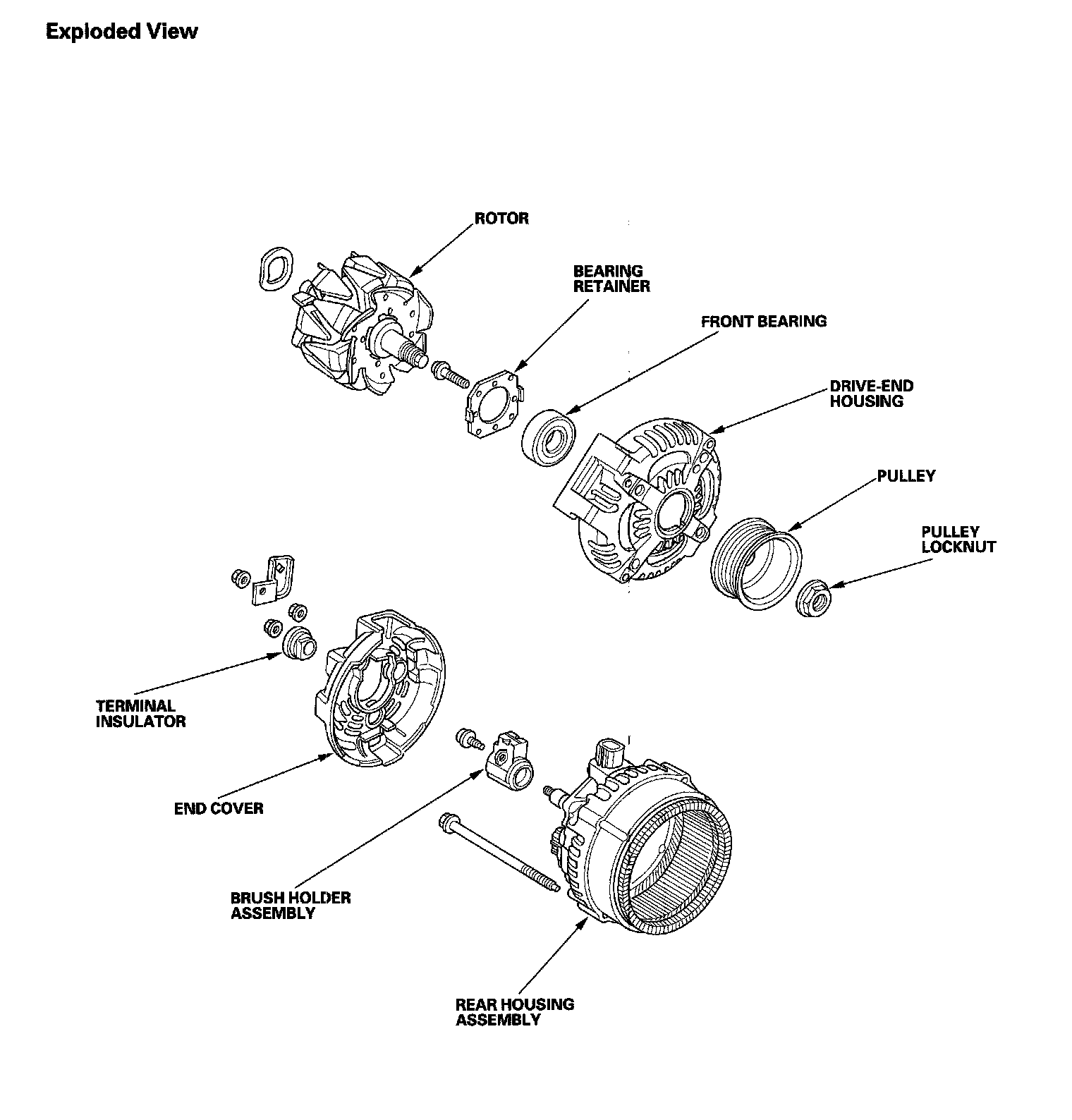 Exploded View

ROTOR

BEARING RETAINER

FRONT BEARING

DRIVE-END HOUSING

PULLEY

PULLEY LOCKNUT

TERMINAL INSULATOR

END COVER

BRUSH HOLDER ASSEMBLY

REAR HOUSING ASSEMBLY