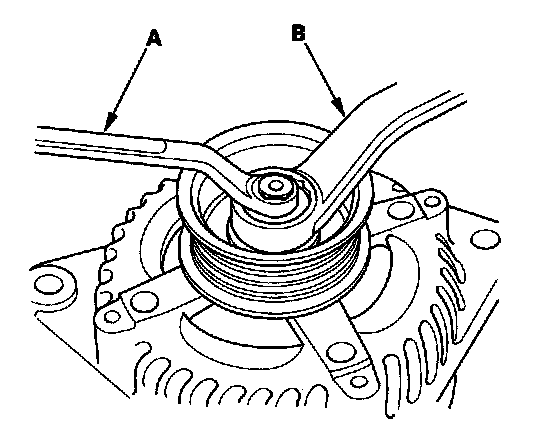 A
B