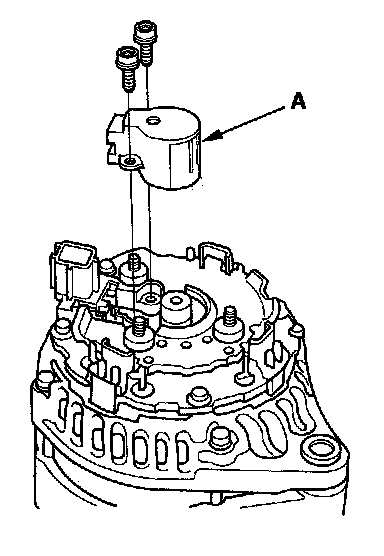 A