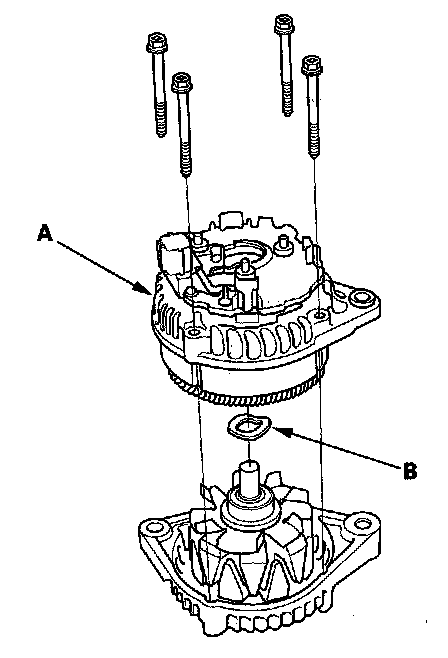 A

B