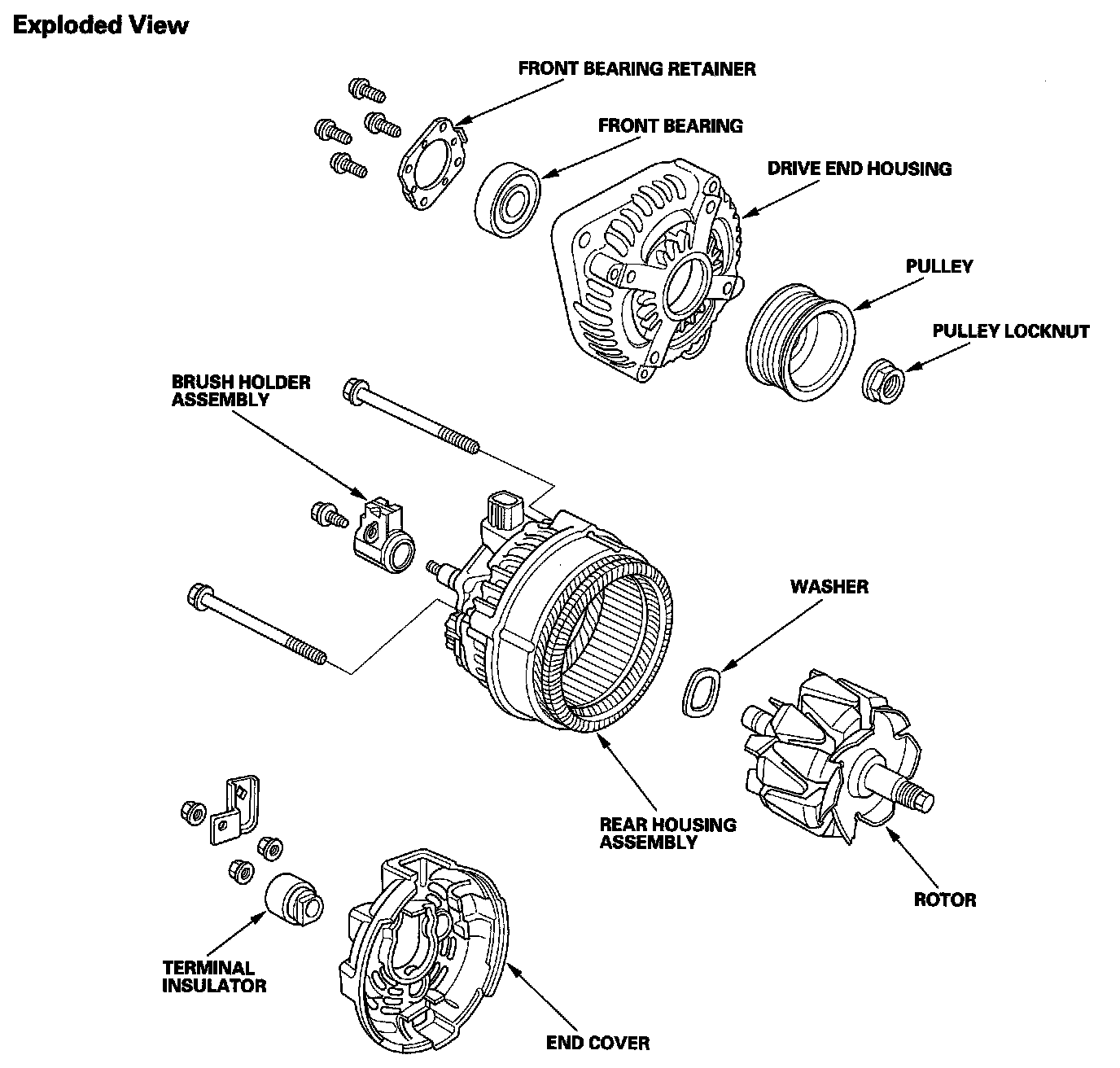 Exploded View

FRONT BEARING RETAINER

FRONT BEARING

DRIVE END HOUSING

PULLEY

PULLEY LOCKNUT

BRUSH HOLDER ASSEMBLY

WASHER

REAR HOUSING ASSEMBLY

ROTOR

TERMINAL INSULATOR

END COVER