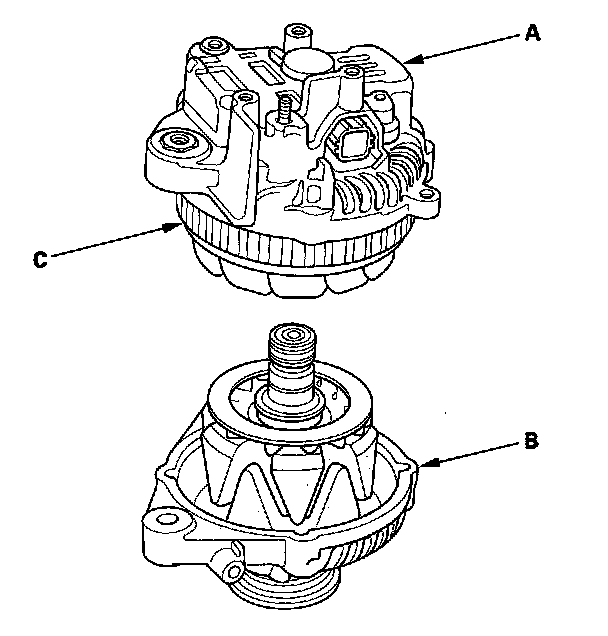 A
C
B