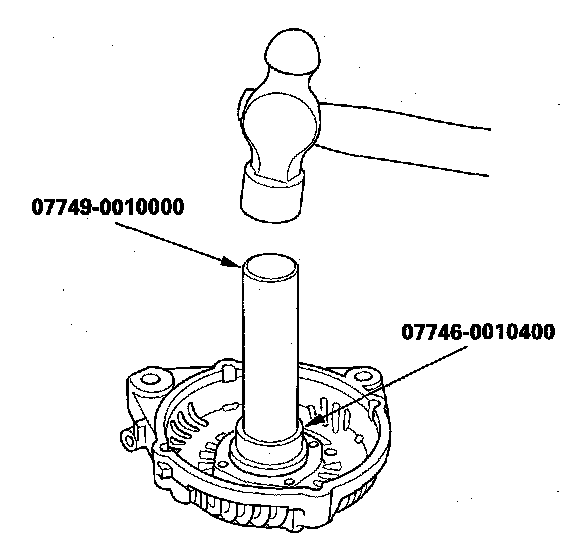 07749-0010000

07746-0010400