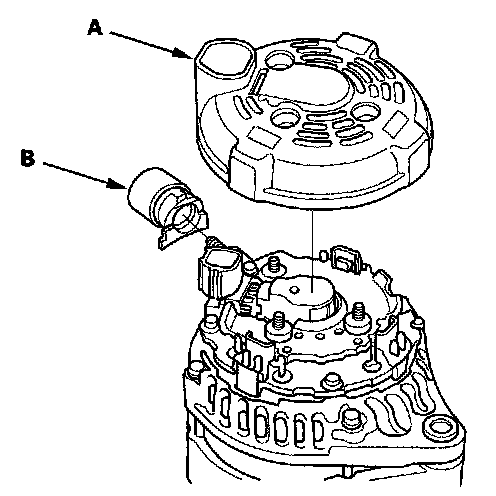 A

B