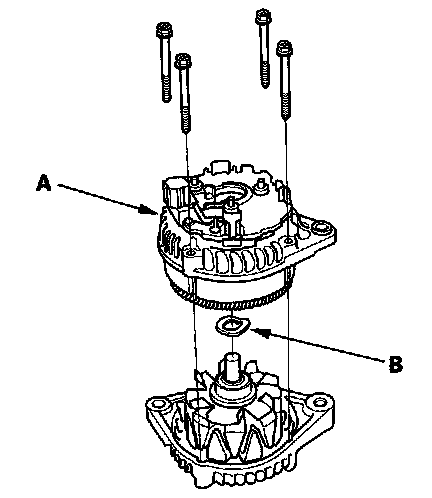 A

B