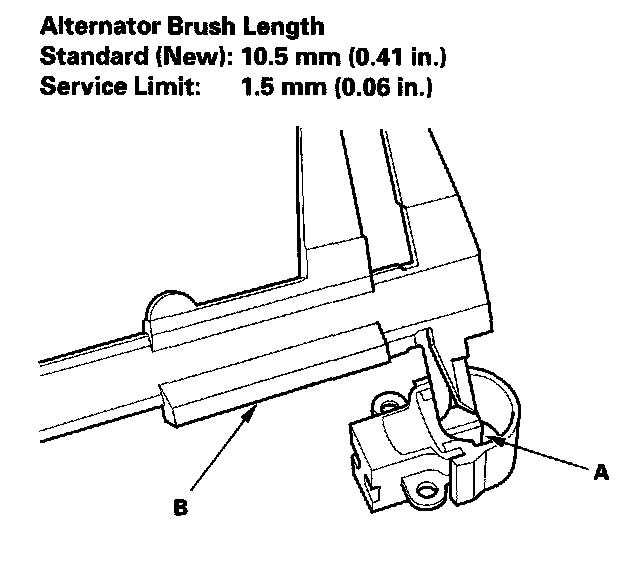 Alternator Brush Length
Standard (New): 10.5 mm (0.41 in.)
Service Limit: 1.5 mm (0.06 in.)

A

B