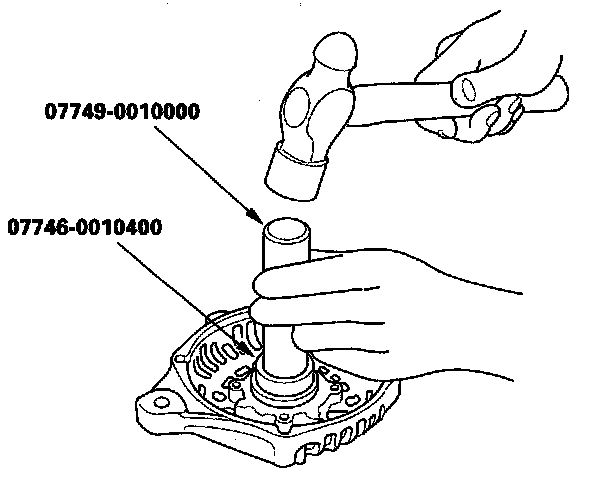 07749-0010000

07746-0010400