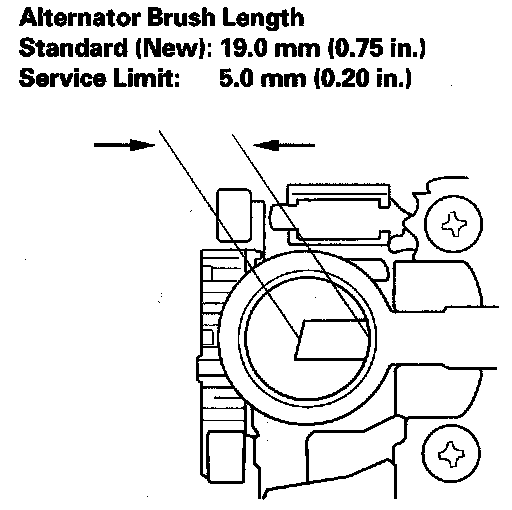 Alternator Brush Length
Standard (New): 19.0 mm (0.75 in.)
Service Limit: 5.0 mm (0.20 in.)