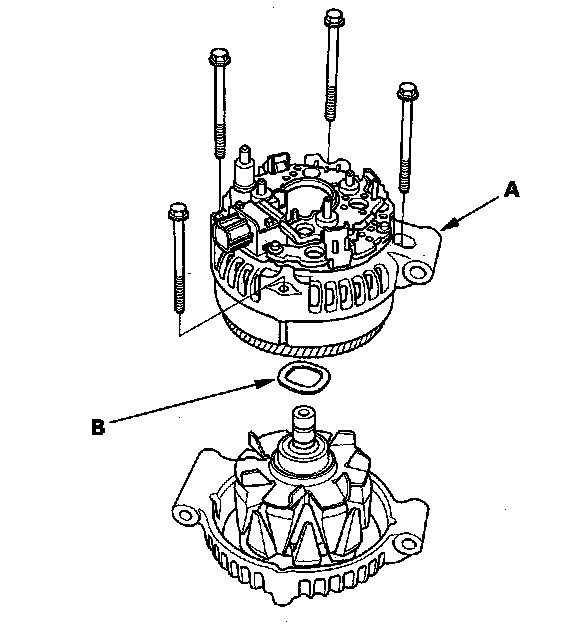 A

B