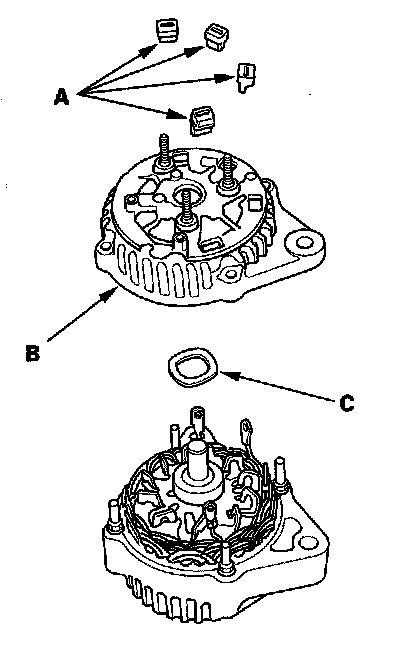 A

B

C