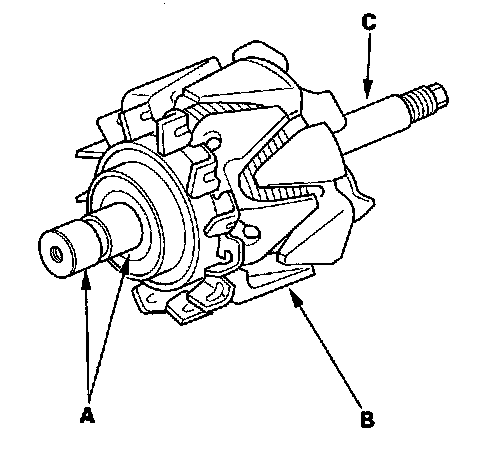 C

A

B