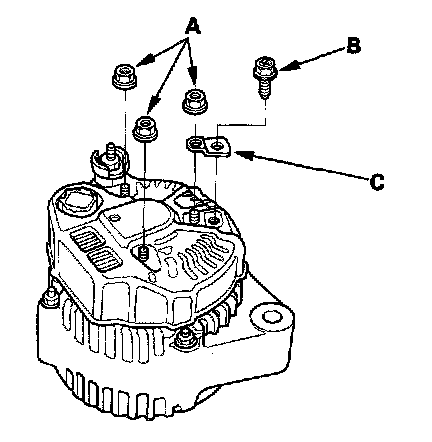 A
B
C