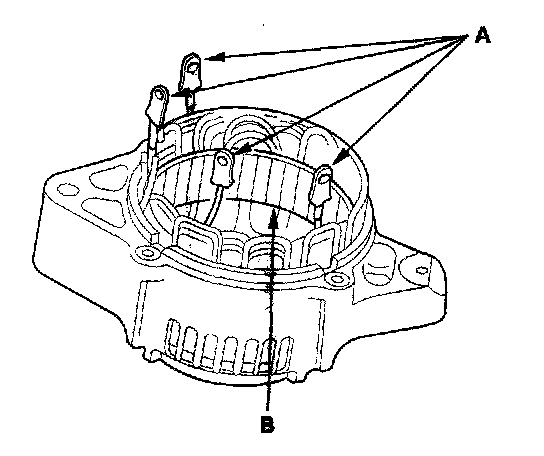 A

B