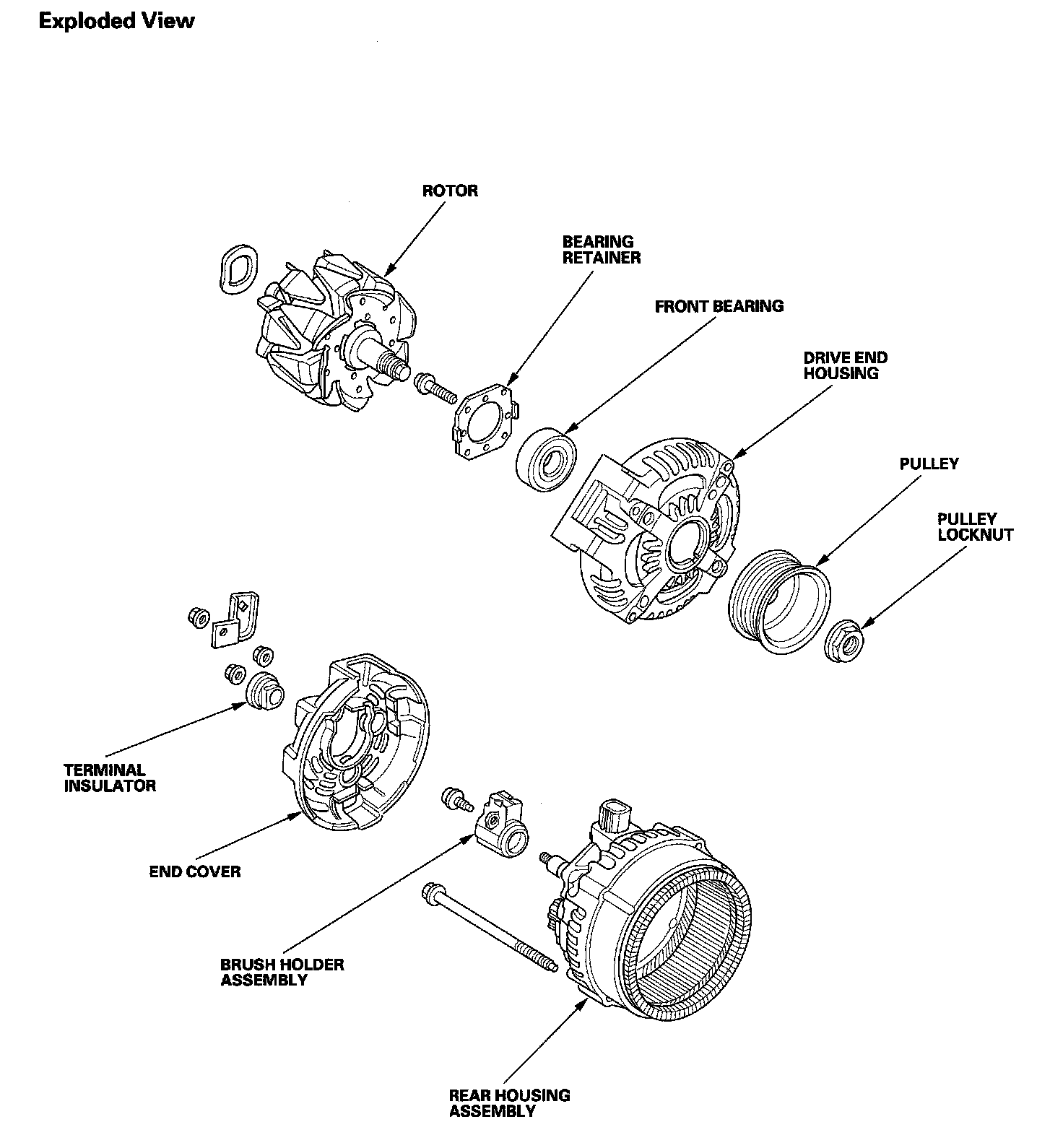 Exploded View

ROTOR

BEARING RETAINER

FRONT BEARING

DRIVE END HOUSING

PULLEY

PULLEY LOCKNUT

TERMINAL INSULATOR

END COVER

BRUSH HOLDER ASSEMBLY

REAR HOUSING ASSEMBLY