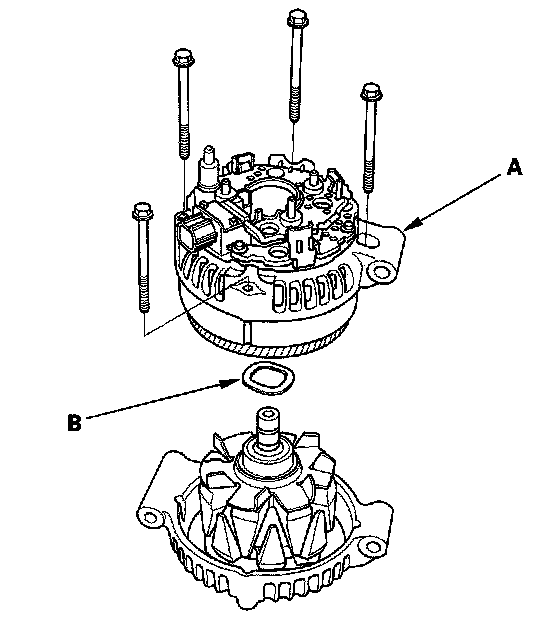 A

B