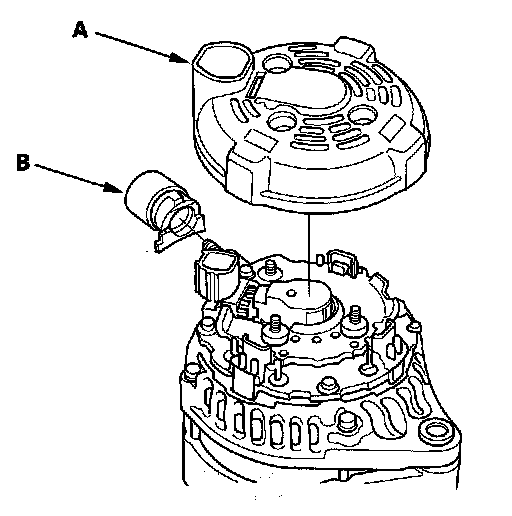 A

B