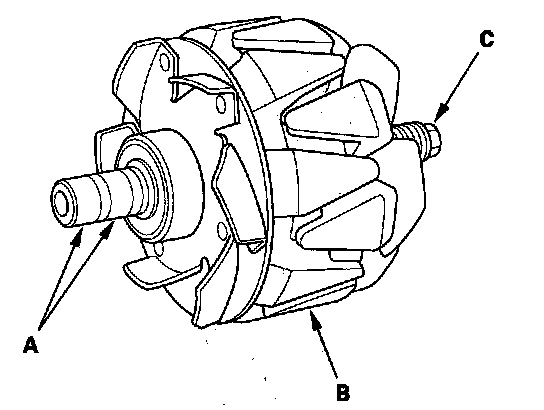 C
A
B