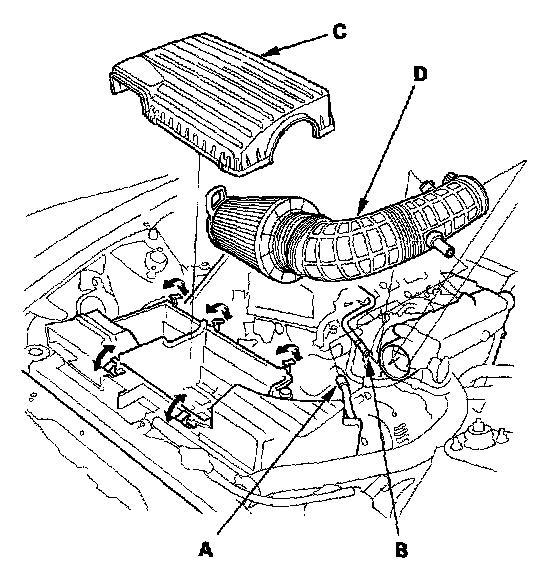 C

D

A

B