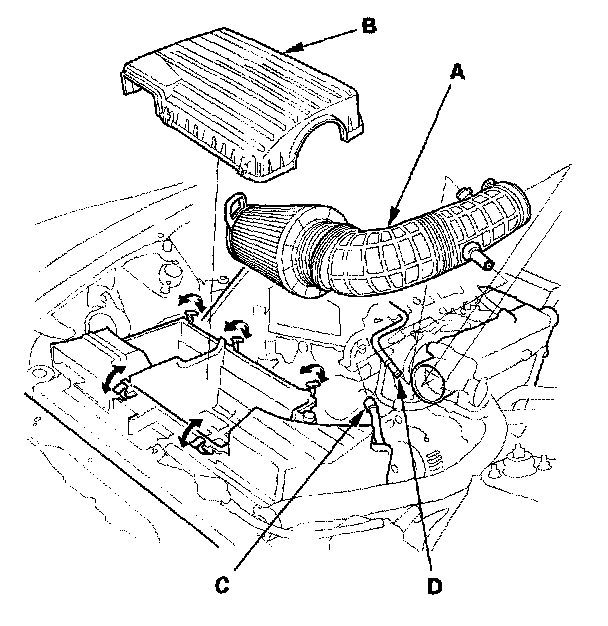 B
A
C
D