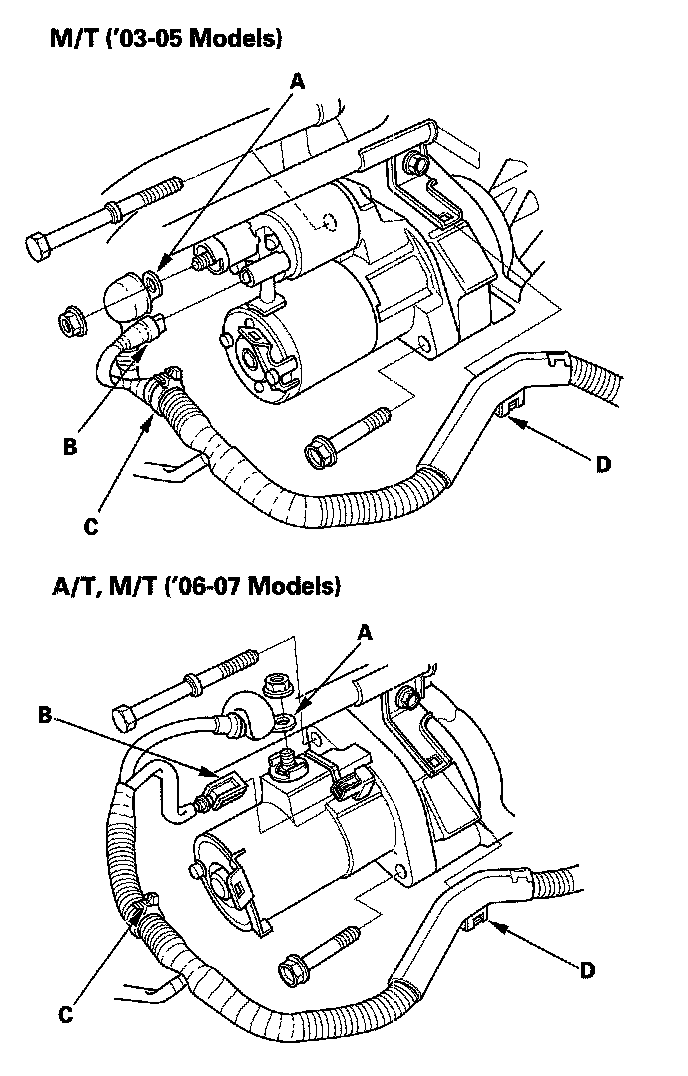 M/T ('03-05 Models)

A

B

C

D

A/T, M/T ('06-07 Models)

A

B

C

D