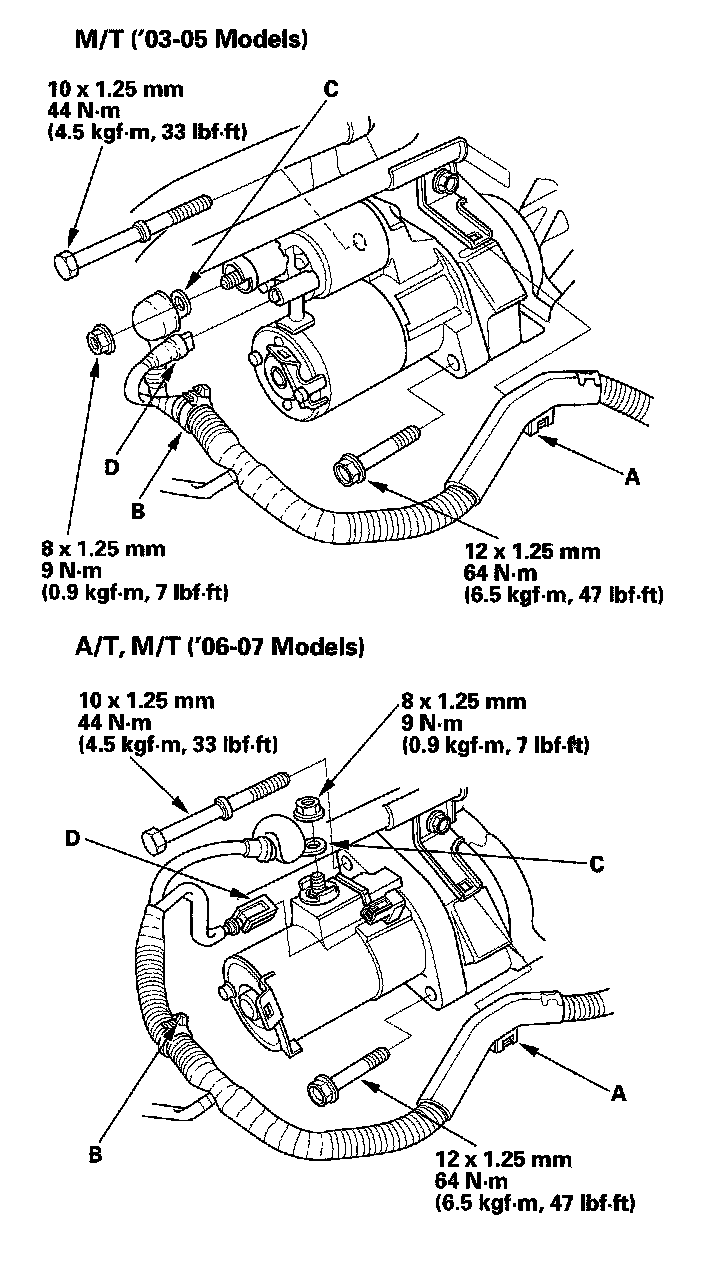 M/T ('03-05 Models)

10 x 1.25 mm
44 N·m
(4.5 kgf·m, 33 lbf·ft)

C

D

B

A

8 x 1.25 mm
9 N·m
(0.9 kgf·m, 7 lbf·ft)

12 x 1.25 mm
64 N·m
(6.5 kgf·m, 47 lbf·ft)

A/T, M/T ('06-07 Models)

10 x 1.25 mm
44 N·m
(4.5 kgf·m, 33 lbf·ft)

8 x 1.25 mm
9 N·m
(0.9 kgf·m, 7 lbf·ft)

D

C

A

B

12 x 1.25 mm
64 N·m
(6.5 kgf·m, 47 lbf·ft)