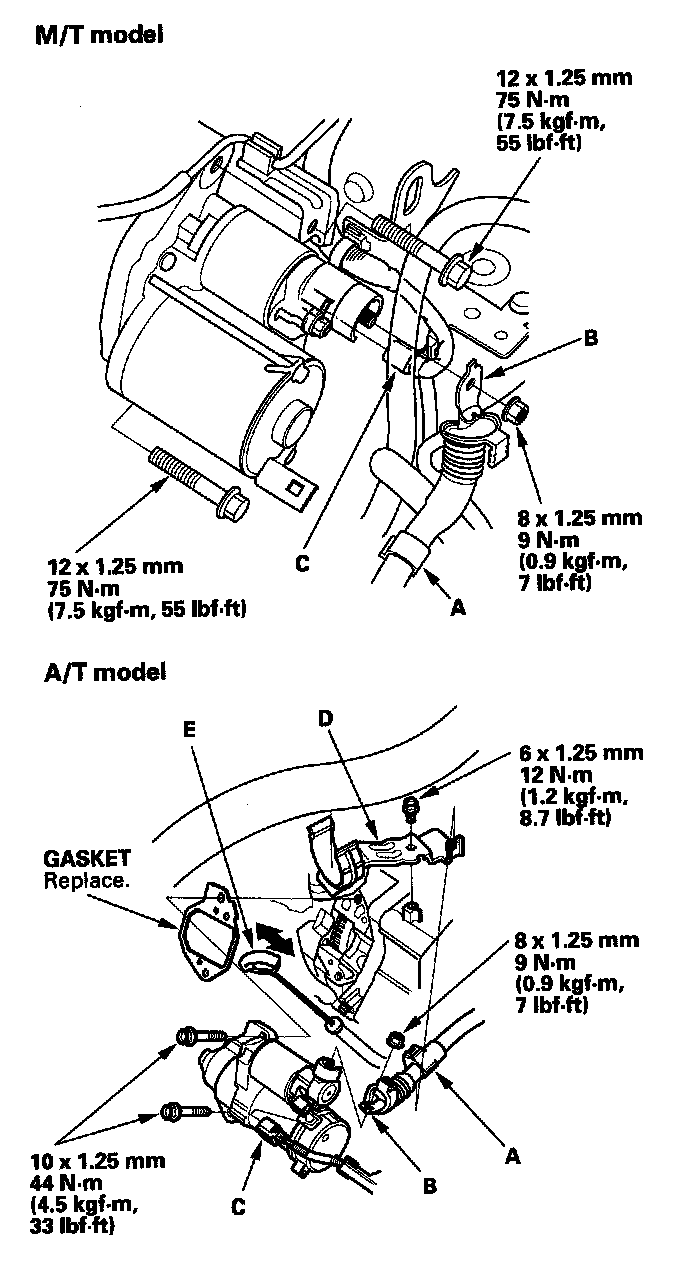 M/T model

12 x 1.25 mm
75 N·m
(7.5 kgf·m,
55 lbf·ft)

B

8 x 1.25 mm
9 N·m
(0.9 kgf·m,
7 lbf·ft)

12 x 1.25 mm
75 N·m
(7.5 kgf·m, 55 lbf·ft)

C

A

A/T model

E

D

6 x 1.25 mm
12 N·m
(1.2 kgf·m,
8.7 lbf·ft)

GASKET
Replace.

8 x 1.25 mm
9 N·m
(0.9 kgf·m,
7 lbf·ft)

10 x 1.25 mm
44 N·m
(4.5 kgf·m,
33 lbf·ft)

C

B

A