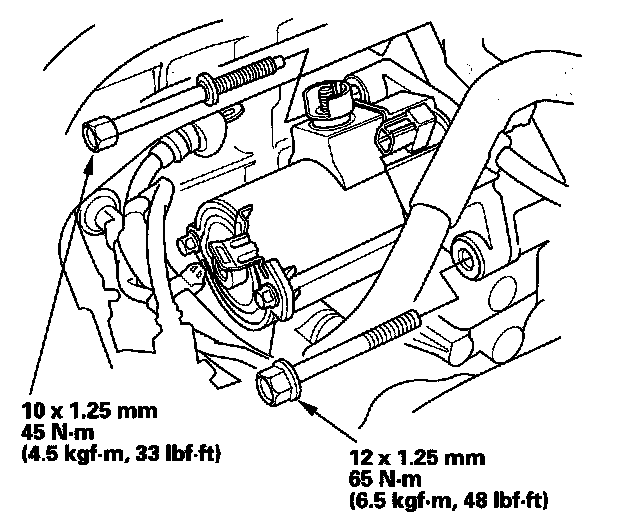 10 x 1.25 mm
45 N·m
(4.5 kgf·m, 33 lbf·ft)

12 x 1.25 mm
65 N·m
(6.5 kgf·m, 48 lbf·ft)