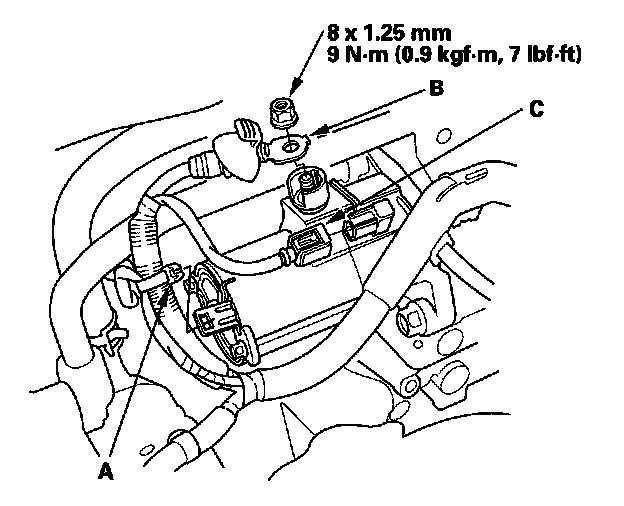 8 x 1.25 mm
9 N·m (0.9 kgf·m, 7 lbf·ft)

B

C

A