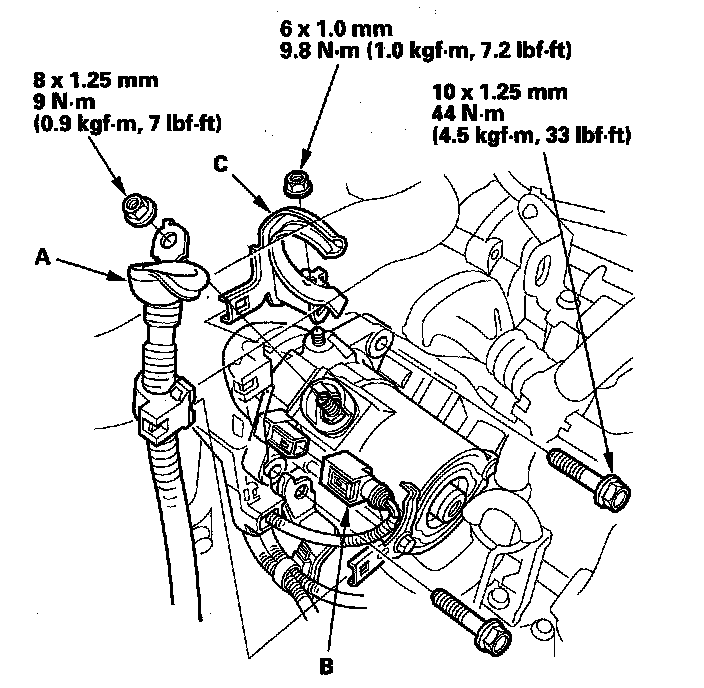 6 x 1.0 mm
9.8 N·m (1.0 kgf·m, 7.2 lbf·ft)

8 x 1.25 mm
9 N·m
(0.9 kgf·m, 7 lbf·ft)

10 x 1.25 mm
44 N·m
(4.5 kgf·m, 33 lbf·ft)

C

A

B