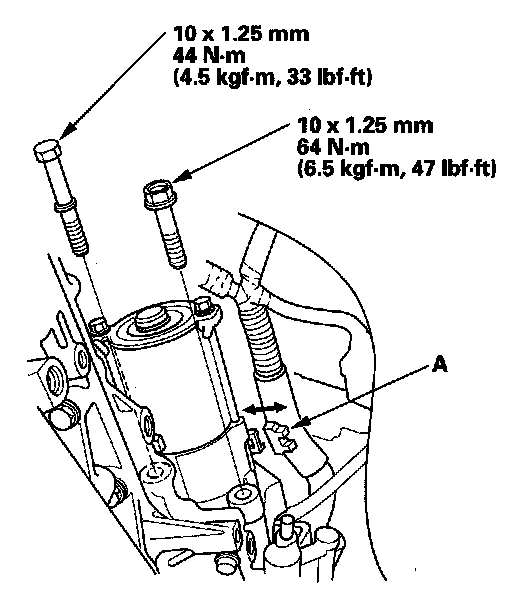 10 x 1.25 mm
44 N·m
(4.5 kgf·m, 33 lbf·ft)

10 x 1.25 mm
64 N·m
(6.5 kgf·m, 47 lbf·ft)

A