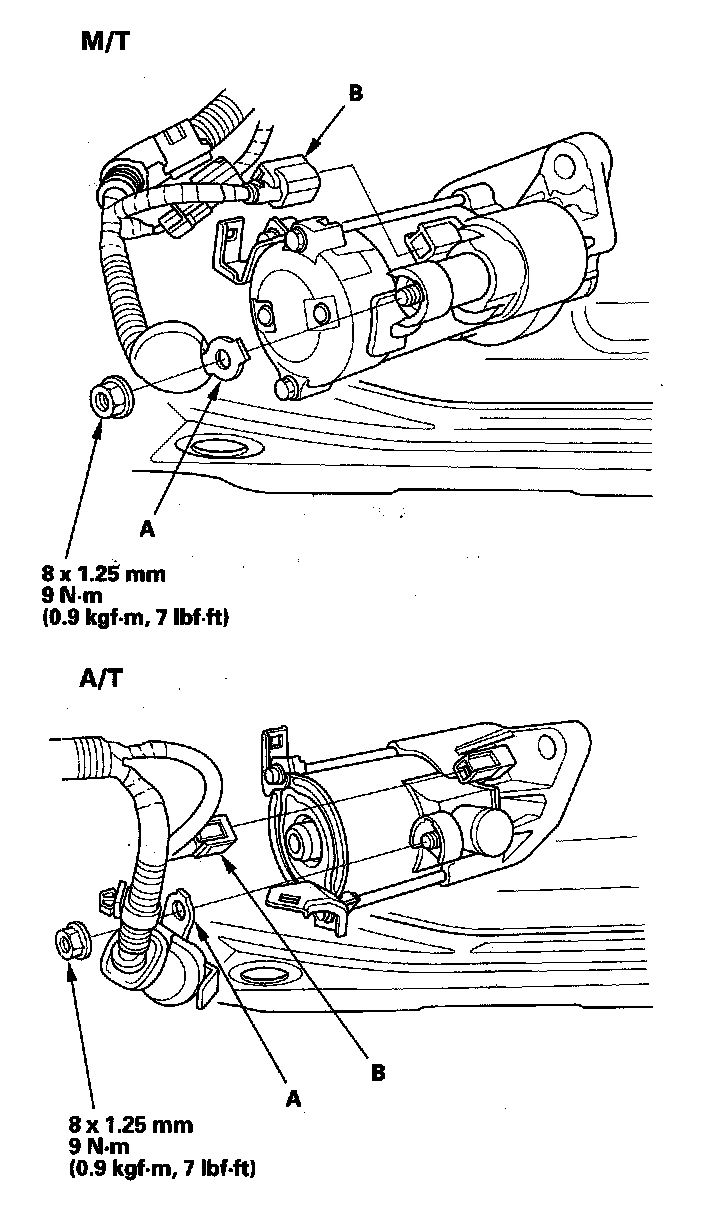 M/T

B

A

8 x 1.25 mm
9 N·m
(0.9 kgf·m, 7 lbf·ft)

A/T

B

A

8 x 1.25 mm
9 N·m
(0.9 kgf·m, 7 lbf·ft)