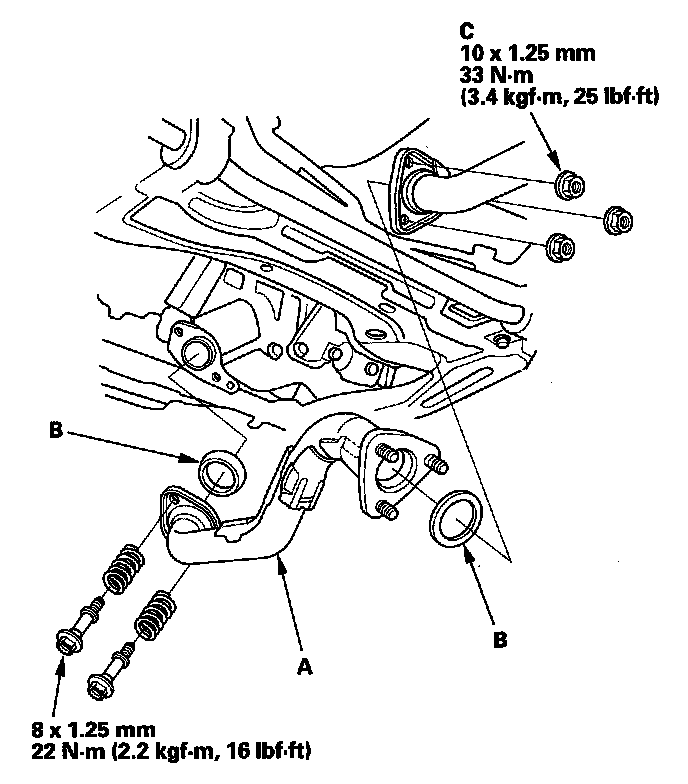 C
10 x 1.25 mm
33 N·m
(3.4 kgf·m, 25 lbf·ft)

B

B

A

8 x 1.25 mm
22 N·m (2.2 kgf·m, 16 lbf·ft)