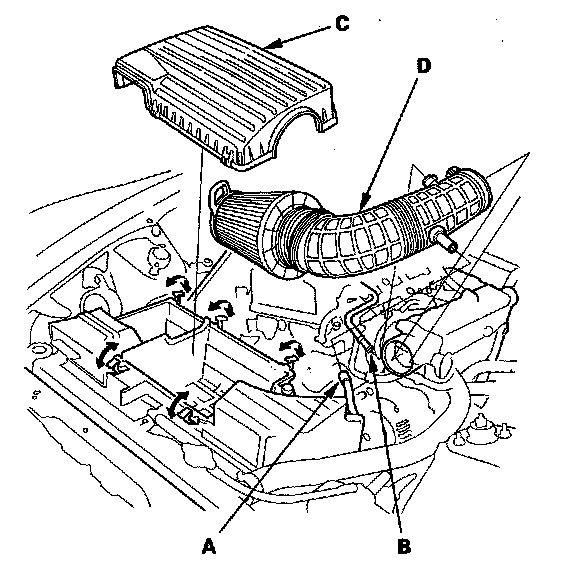 C
D
A
B