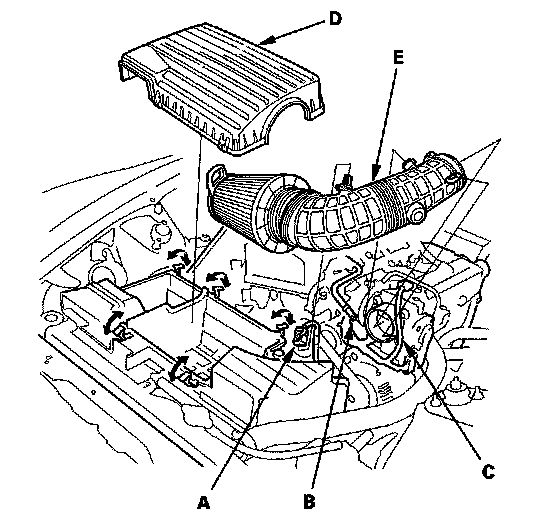 D
E
A
B
C