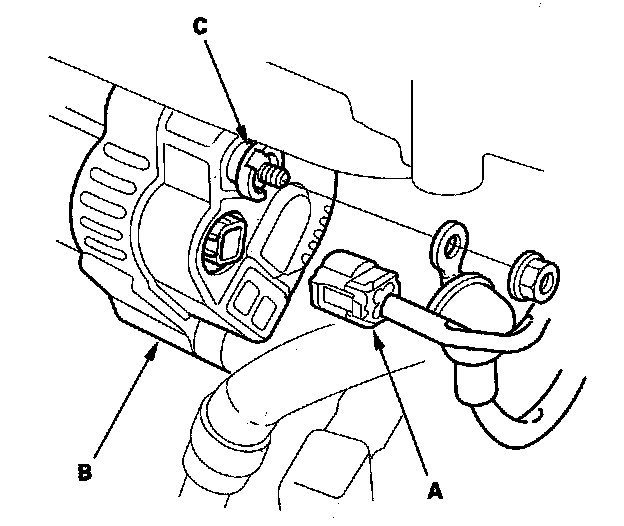 C

B

A