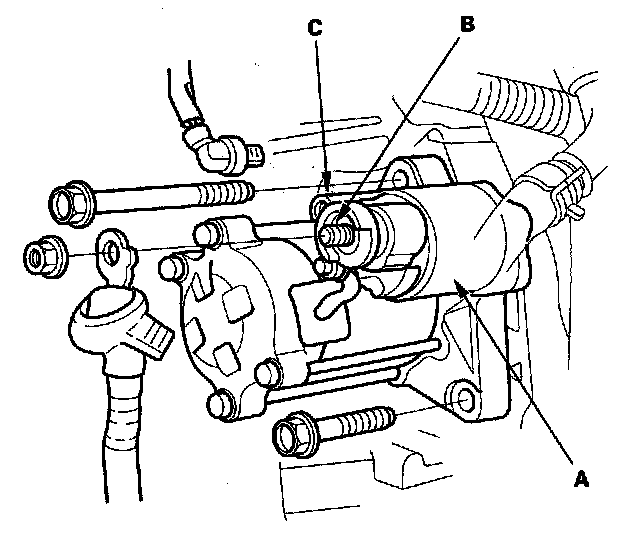 C
B
A