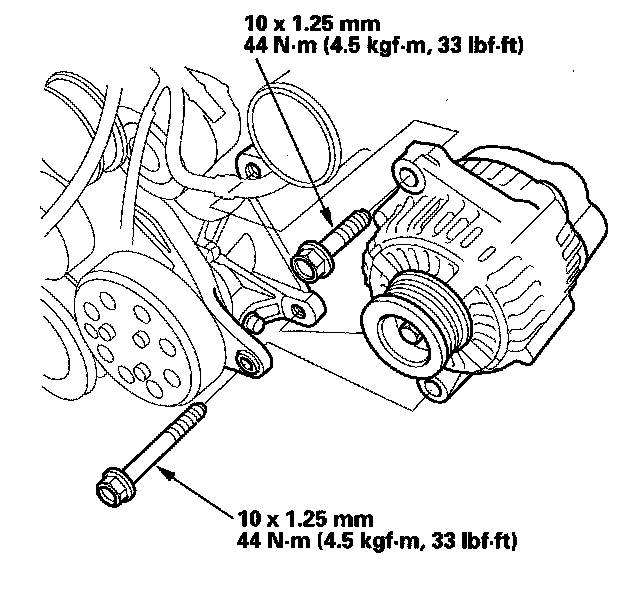 10 x 1.25 mm
44 N·m (4.5 kgf·m, 33 lbf·ft)

10 x 1.25 mm
44 N·m (4.5 kgf·m, 33 lbf·ft)