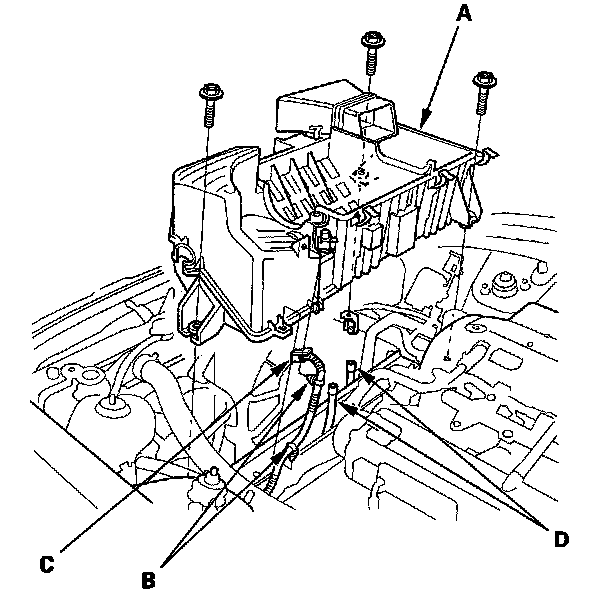 A

C

B

D